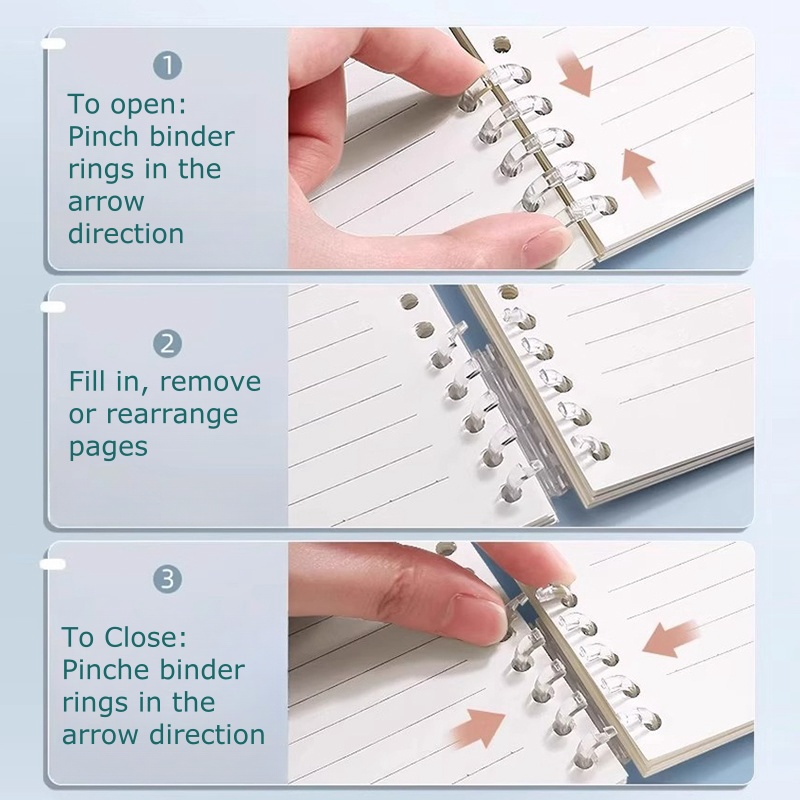 1

To open: Pinch binder rings in the arrow direction

2

Fill in, remove or rearrange pages

3

To Close: Pinche binder rings in the arrow direction